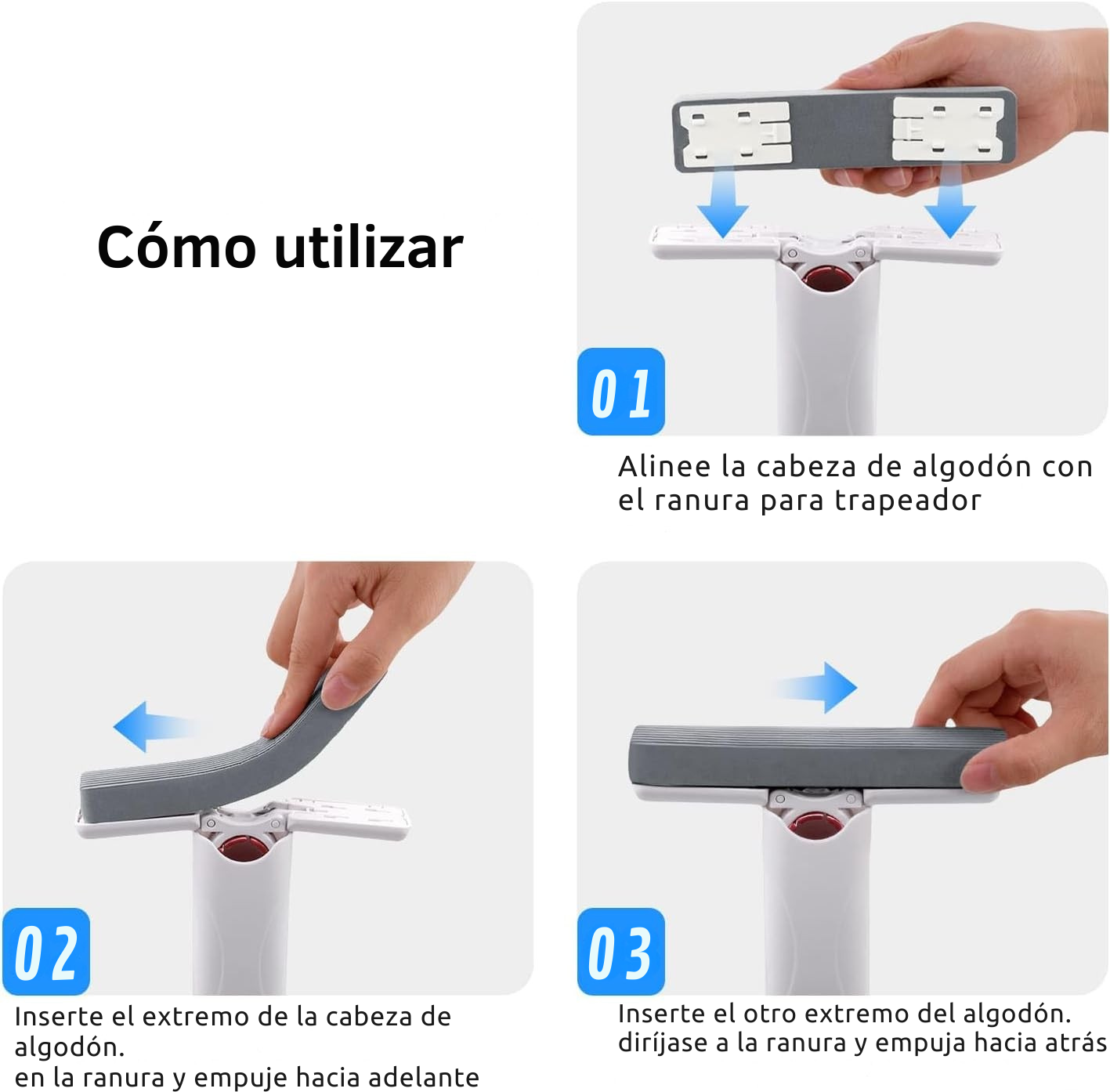 Cómo utilizar

01

Alinee la cabeza de algodón con el ranura para trapeador

02

Inserte el extremo de la cabeza de algodón.
en la ranura y empuje hacia adelante

03

Inserte el otro extremo del algodón.
diríjase a la ranura y empuja hacia atrás